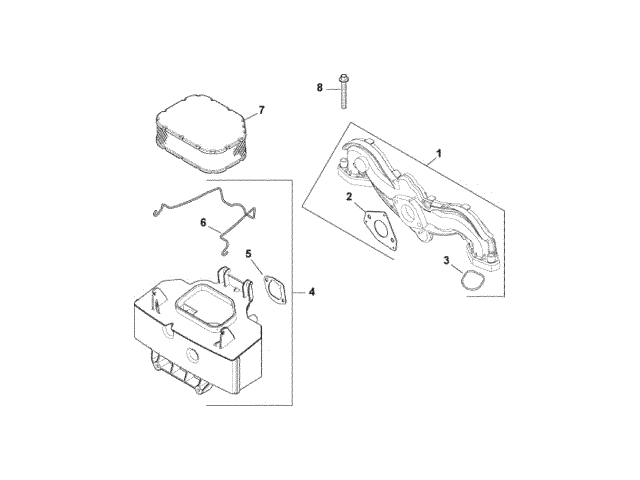 8
7
1
2
6
5
3
4