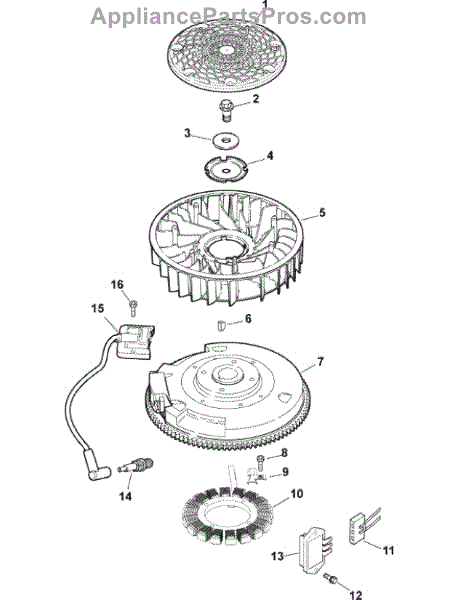 AppliancePartsPros.com

1
2
3
4
5
16
15
6
7
8
9
14
10
11
13
12