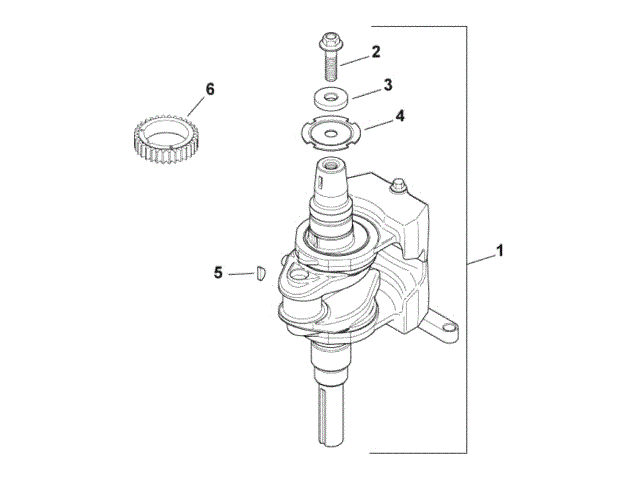 2
3
6
4
1
5