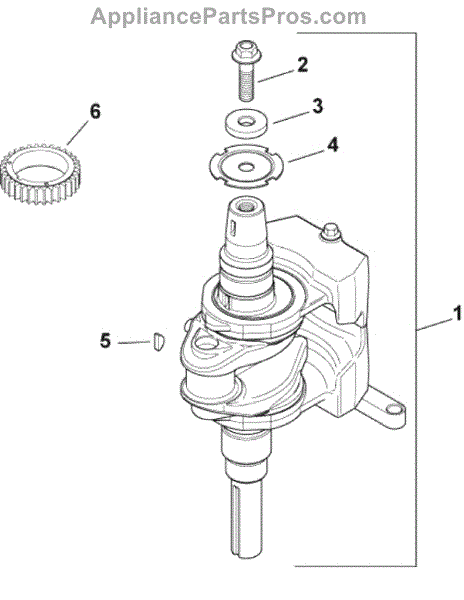 AppliancePartsPros.com

2
3
6
4
1
5