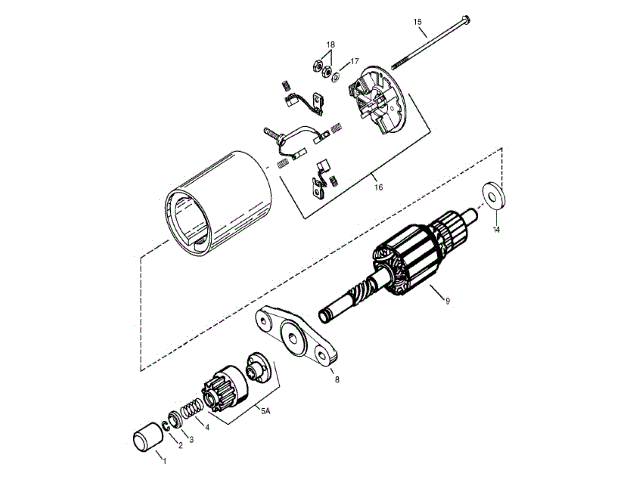 15
18
17
16
14
9
8
5A
4
3
2
1