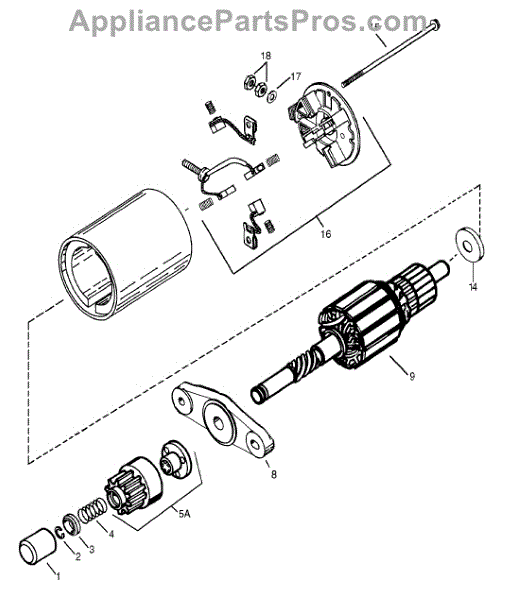 AppliancePartsPros.com

18
17
16
14
9
8
5A
4
3
2
1