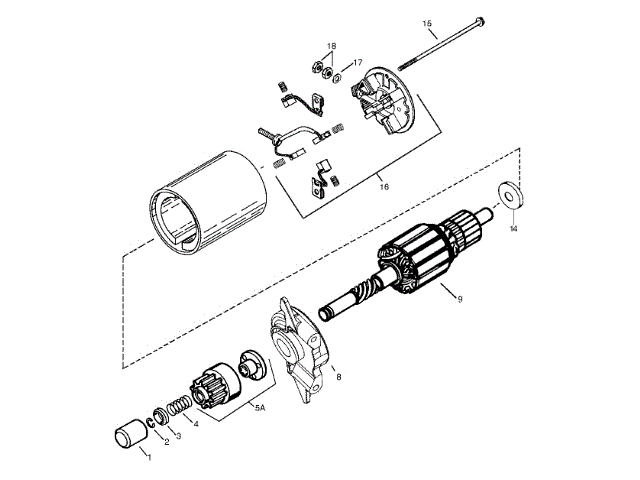 15
18
17
16
14
9
8
5A
4
3
2
1