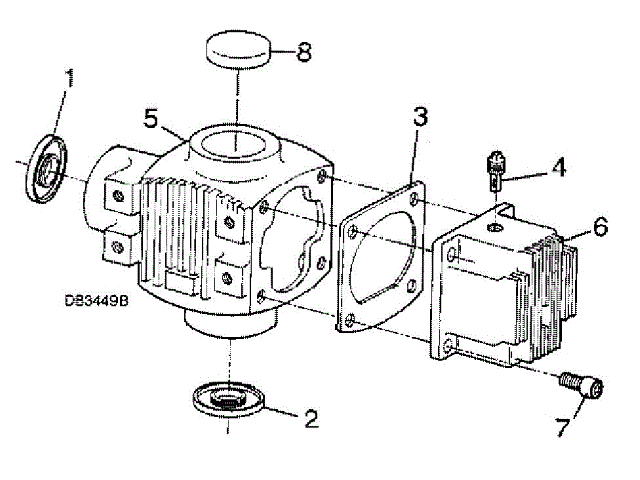 8
1
5
3
4
6
DB3449B
2
7