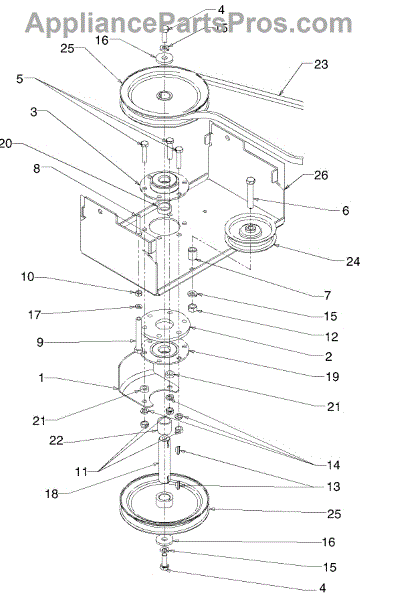 AppliancePartsPros.com

4
15
16
25
23
5
3
20
8
26
6
24
10
7
17
15
12
9
2
19
1
21
21
22
14
11
13
18
25
16
15
4