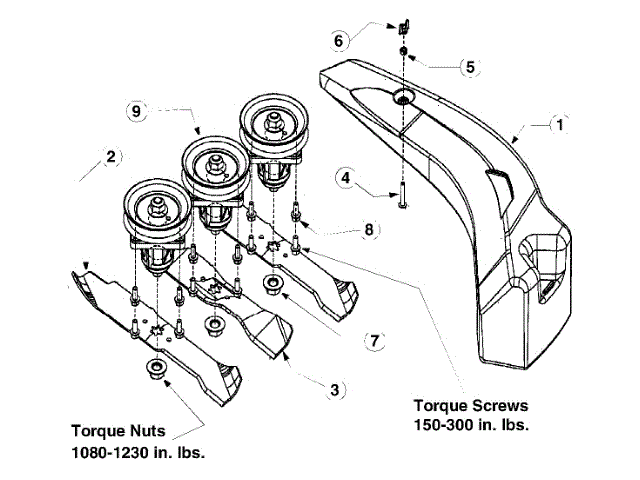 6

5

9

1

2

4

8

7

3

Torque Screws
150-300 in. lbs.

Torque Nuts
1080-1230 in. lbs.