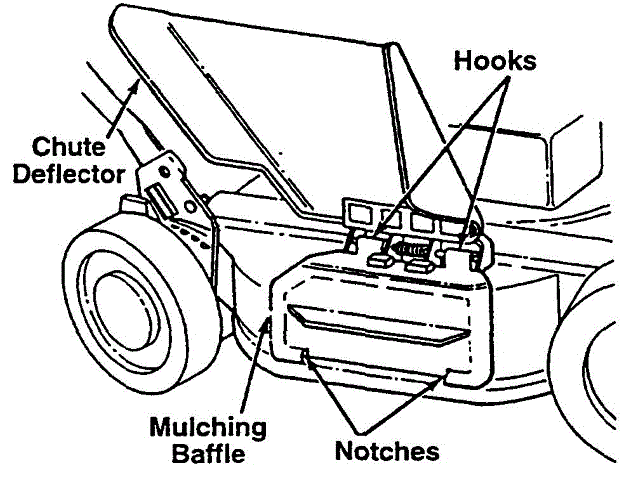 Hooks

Chute Deflector

Mulching Baffle

Notches