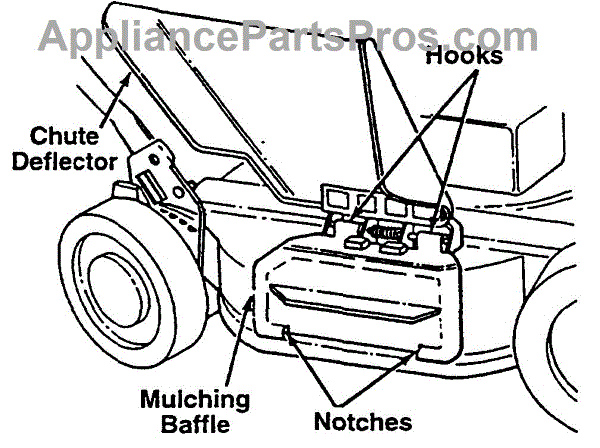 AppliancePartsPros.com

Hooks

Chute Deflector

Mulching Baffle

Notches