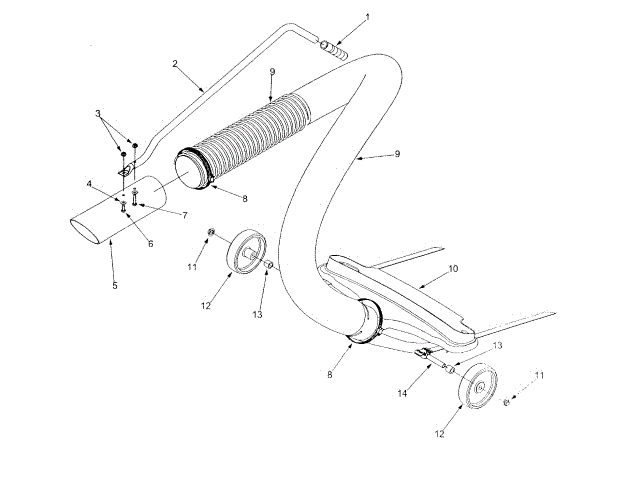 1
2
9
3
9
4
8
7
6
5
11
12
13
10
13
8
14
11
12