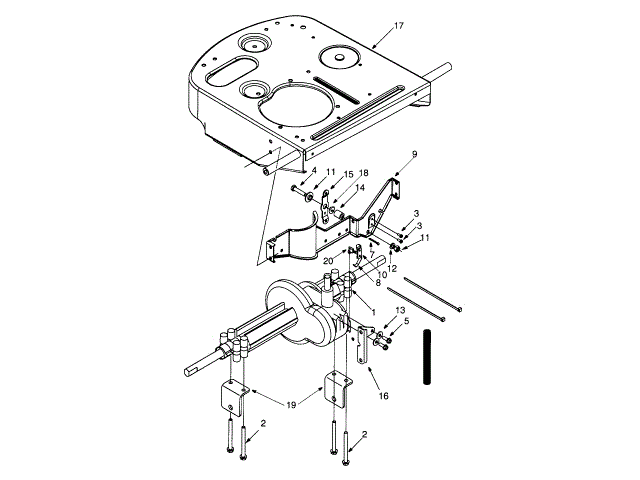 17
9
4
11
15
18
14
3
3
11
20
7
12
10
8
1
13
5
16
19
2
2