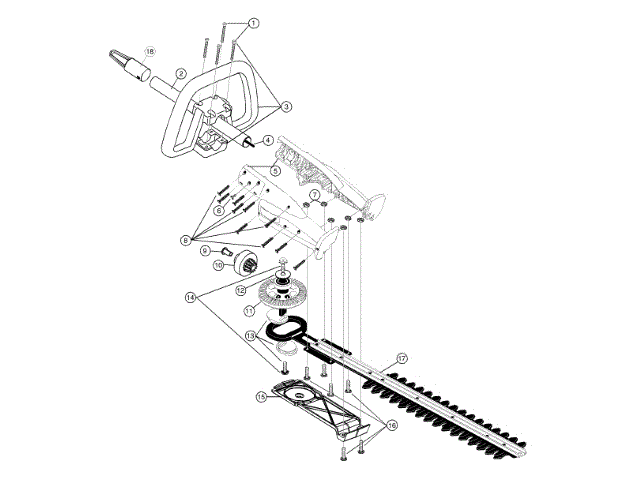 1
18
2
3
4
5
7
6
8
9
10
12
14
11
13
17
15
16