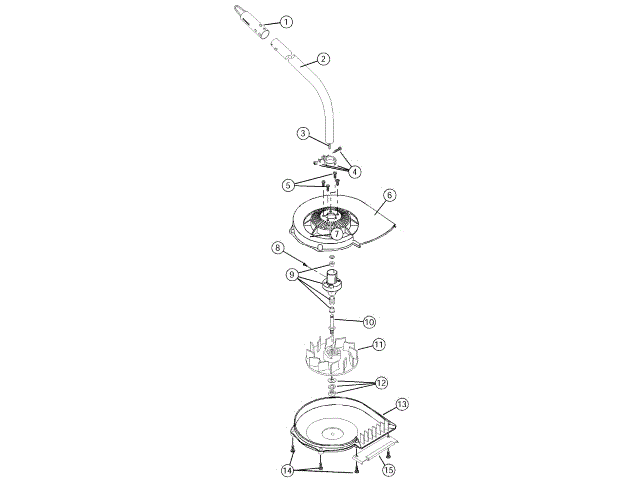 1
2
3
4
5
6
7
8
9
10
11
12
13
14
15