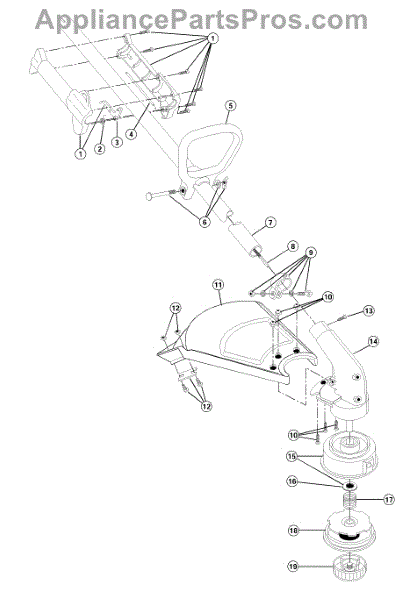 AppliancePartsPros.com

1
1
2
3
4
5
6
7
8
9
10
11
12
13
14
12
10
15
16
17
18
19