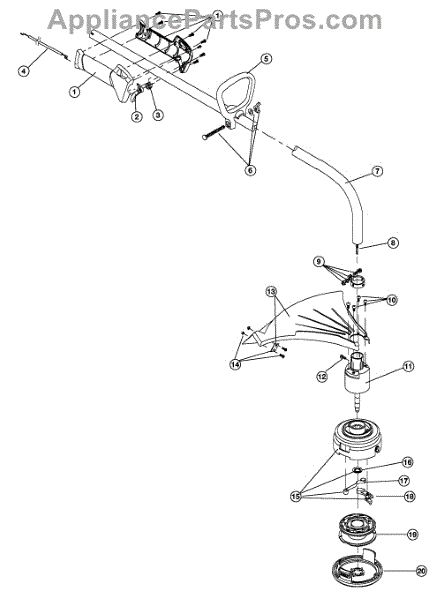 AppliancePartsPros.com

1
4
1
2
3
5
6
7
8
9
10
13
14
12
11
16
17
15
18
19
20