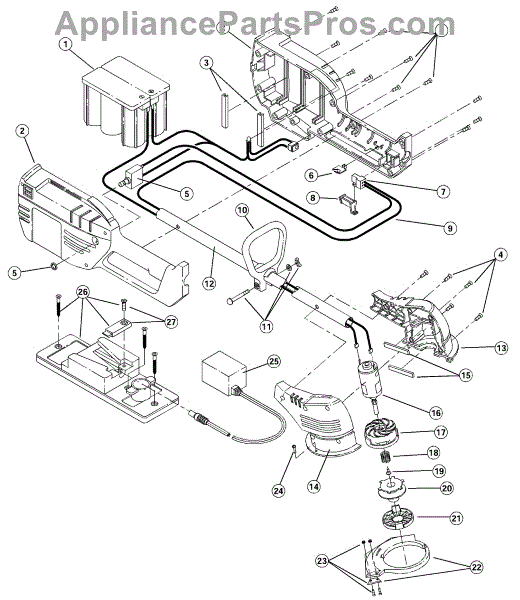 AppliancePartsPros.com

1
2
3
4
5
5
6
7
8
9
10
11
12
13
14
15
16
17
18
19
20
21
22
23
24
25
26
27