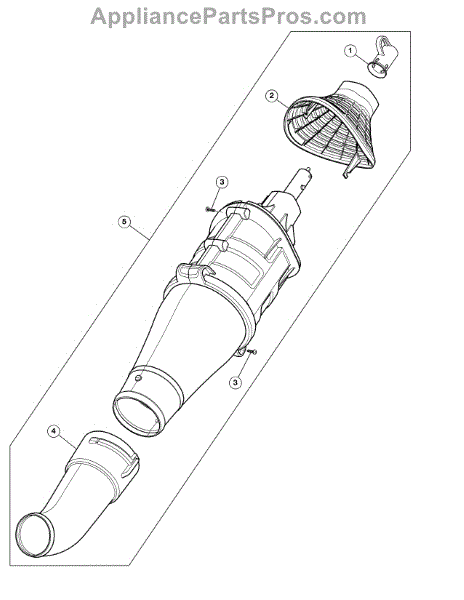 AppliancePartsPros.com

1
2
3
5
3
4