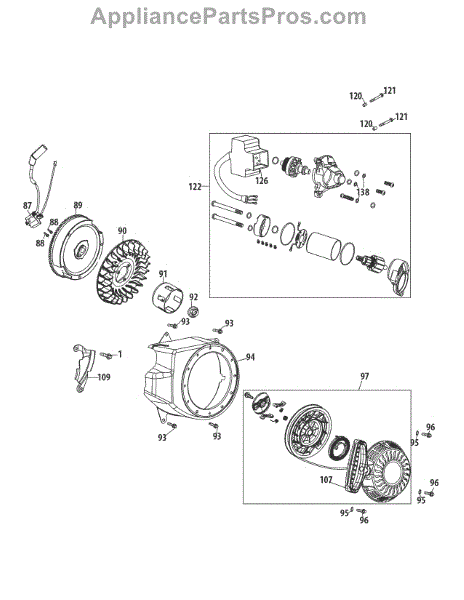 AppliancePartsPros.com

120 121
120 121
122
126
138
87 89
88
88
90
91
92
93
93
1
109
94
93
93
97
96
95
107
96
95
95
96