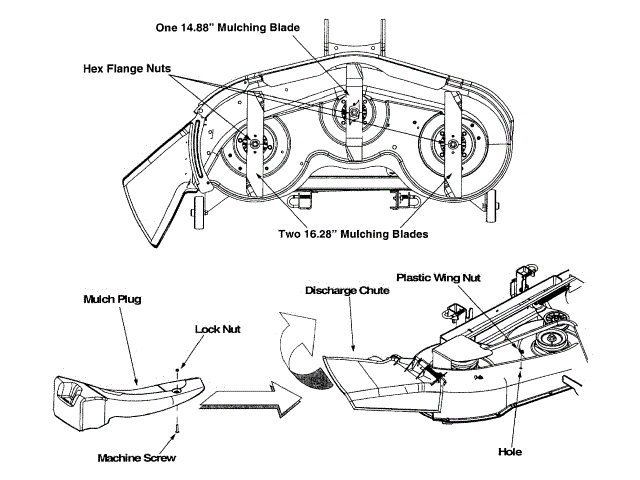 One 14.88" Mulching Blade

Hex Flange Nuts

Two 16.28" Mulching Blades

Mulch Plug

Lock Nut

Machine Screw

Discharge Chute

Plastic Wing Nut

Hole