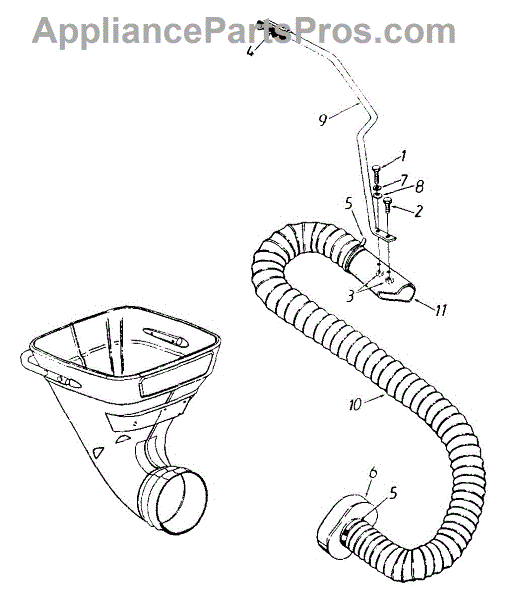 AppliancePartsPros.com

4

9

1

7

8

2

5

3

11

10

6

5