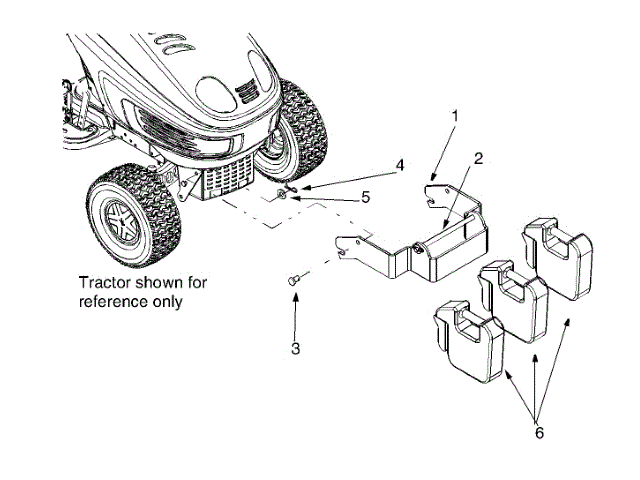 1

2

4

5

Tractor shown for reference only

3

6