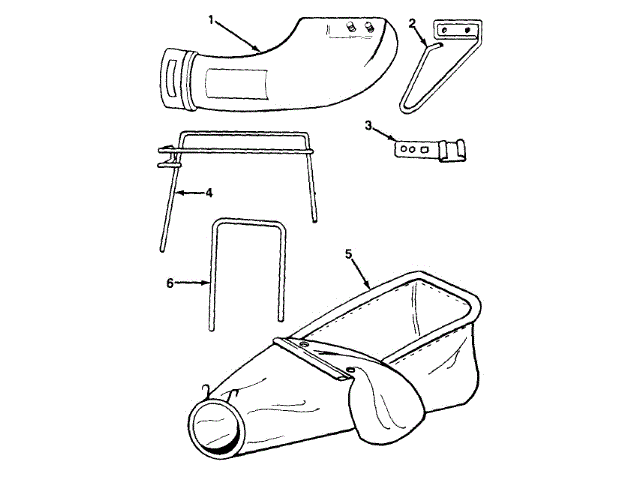 1
2
3
4
6
5