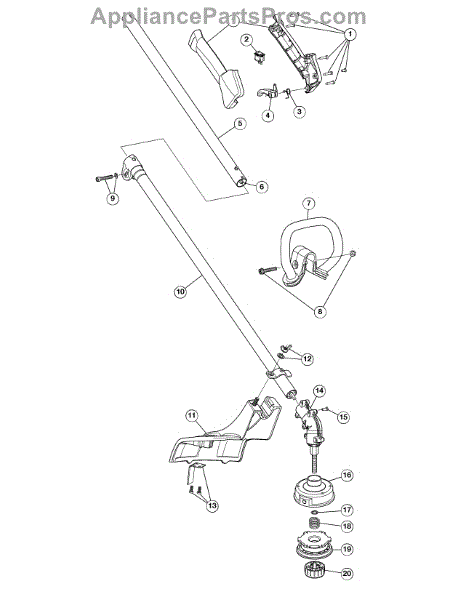 AppliancePartsPros.com

1
2
3
4
5
6
7
8
9
10
11
12
13
14
15
16
17
18
19
20