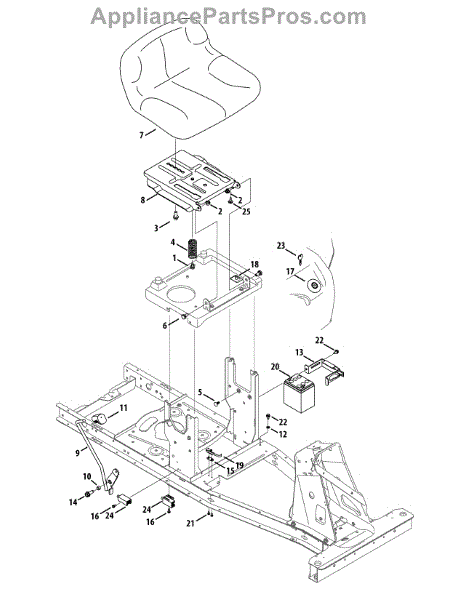 AppliancePartsPros.com

7
8
2
2
25
3
4
1
18
23
17
6
22
13
20
5
11
22
12
9
19
15
10
14
16
24
24
16
21