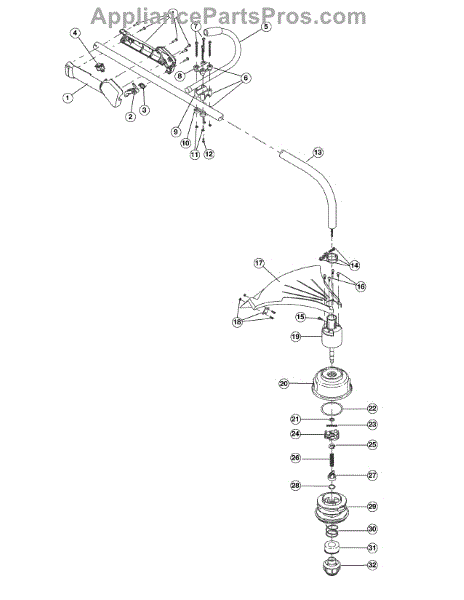 AppliancePartsPros.com

4
5
7
8
6
1
2
3
9
10
11
12
13
14
17
16
18
15
19
20
22
21
23
24
25
26
27
28
29
30
31
32