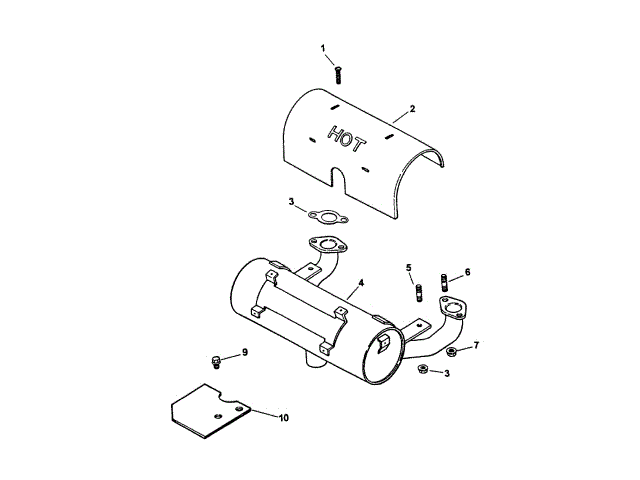 1
2
HOT
3
4
5
6
7
3
9
10