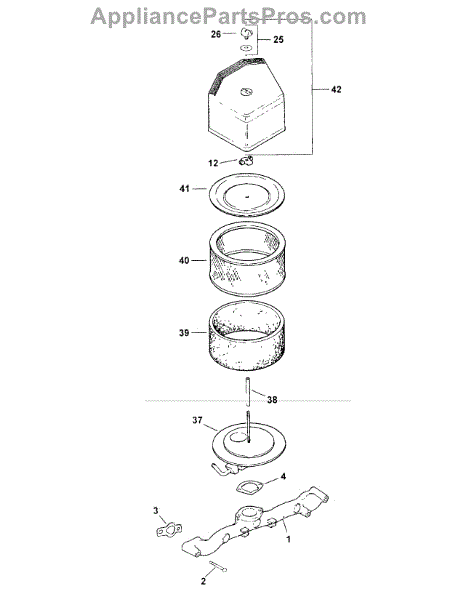 AppliancePartsPros.com

26
25
42
12
41
40
39
38
37
4
3
1
2