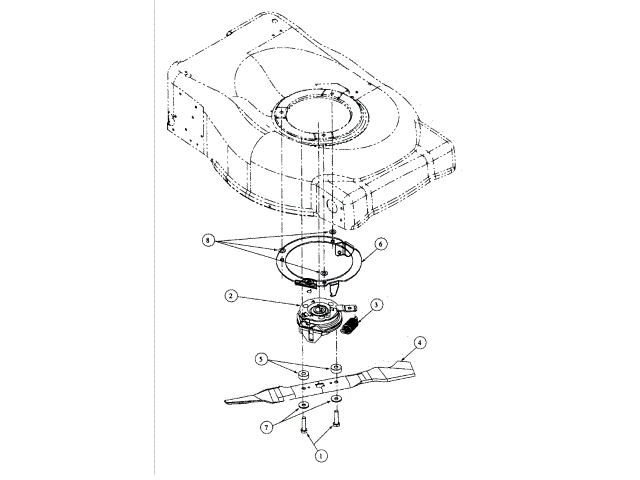 8
6
2
3
4
5
7
1