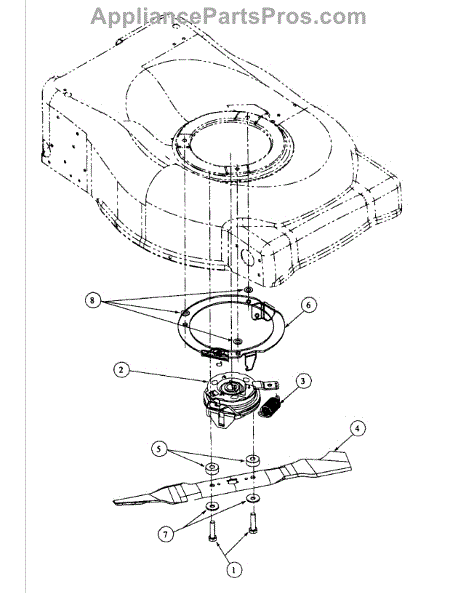 AppliancePartsPros.com

8
6
2
3
4
5
7
1