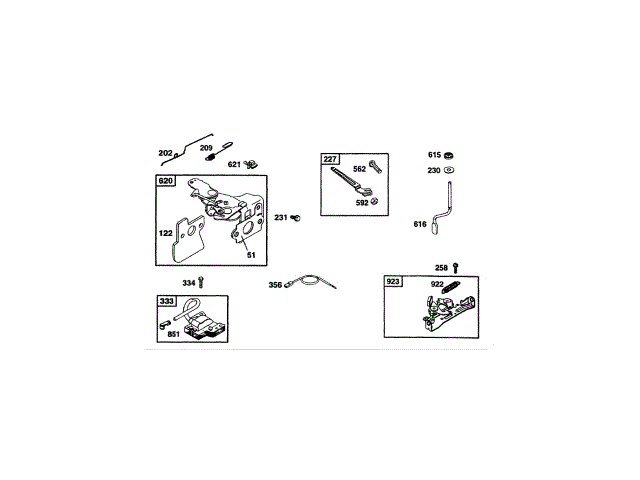 202
209
621
620
122
51
231
227
562
592
615
230
616
334
333
851
356
258
923
922