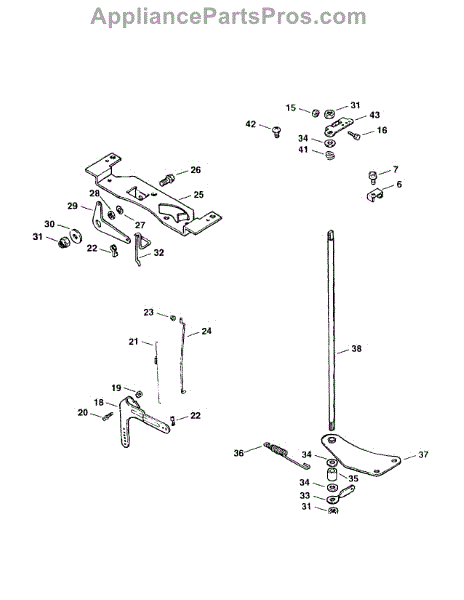 AppliancePartsPros.com

15
31
43
42
16
34
41
7
6
26
25
28
29
27
30
31
22
32
23
24
21
38
19
18
20
22
36
34
37
35
34
33
31