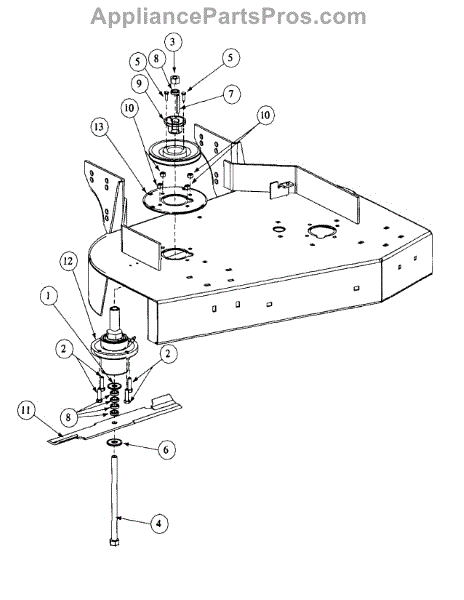 AppliancePartsPros.com

3
5
8
5
9
7
10
10
13
12
1
2
2
11
8
6
4