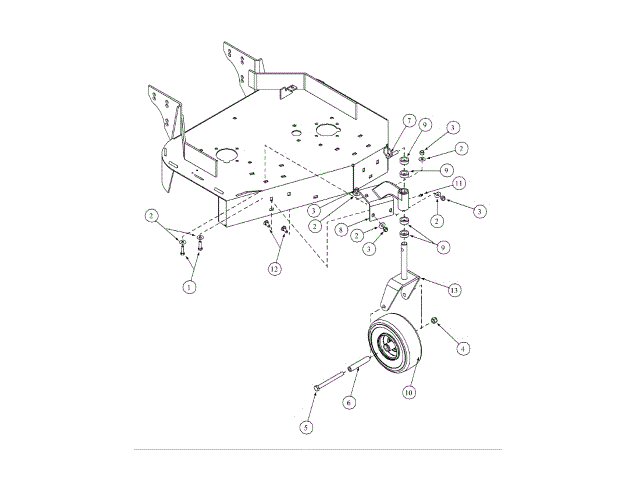 7
9
3
2
9
11
3
3
2
2
8
2
3
9
2
1
12
13
4
10
6
5