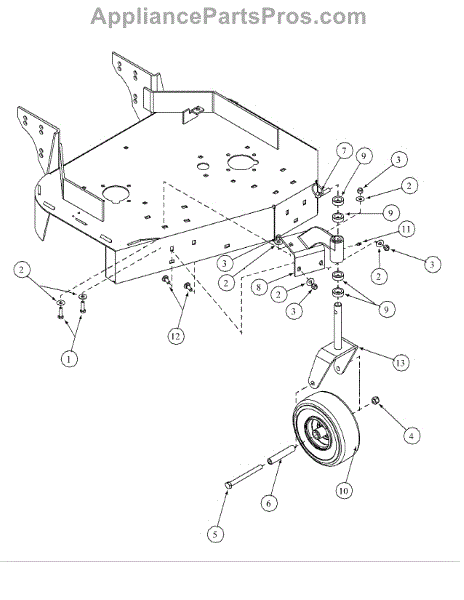 AppliancePartsPros.com

7
9
3
2
9
11
3
2
3
2
8
2
3
9
2
12
1
13
4
10
6
5