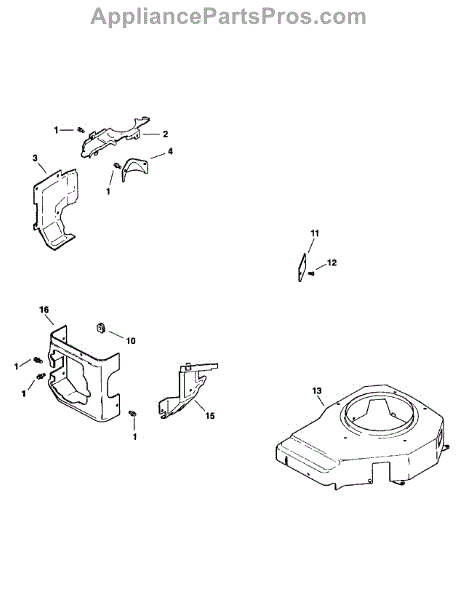 AppliancePartsPros.com

1
2
3
4
1
11
12
16
10
1
1
15
1
13