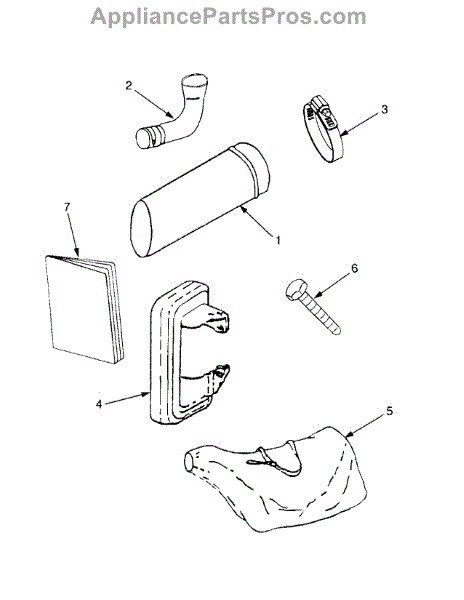 AppliancePartsPros.com

2

3

7

1

6

4

5