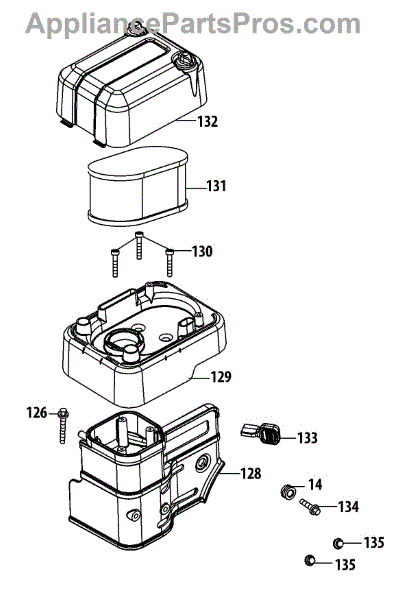 AppliancePartsPros.com

132

131

130

129

126

133

128

14

134

135

135