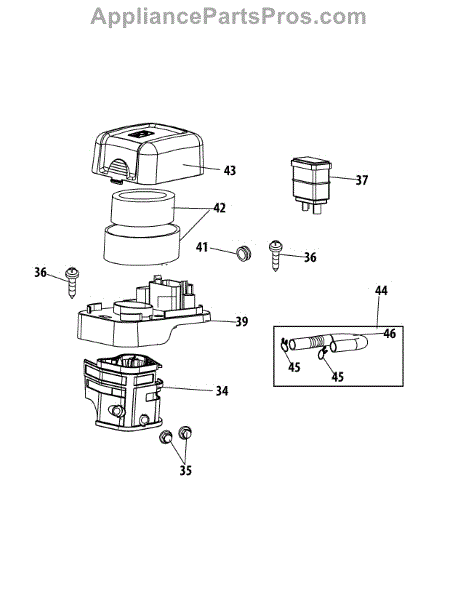 AppliancePartsPros.com

43
37
42
41
36
36
44
39
46
45
45
34
35