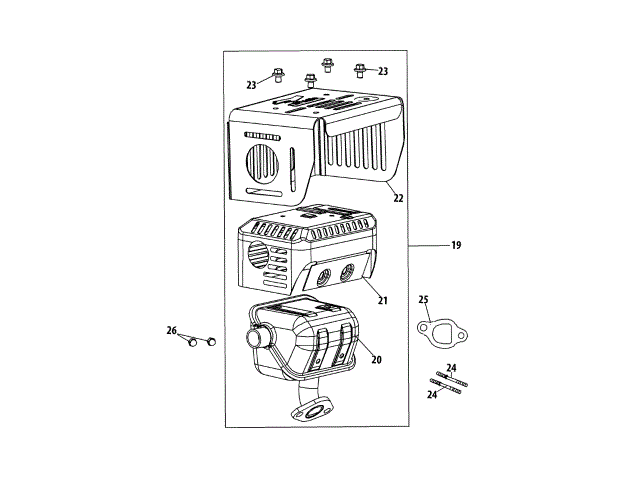 23
23
22
19
21
25
26
20
24
24