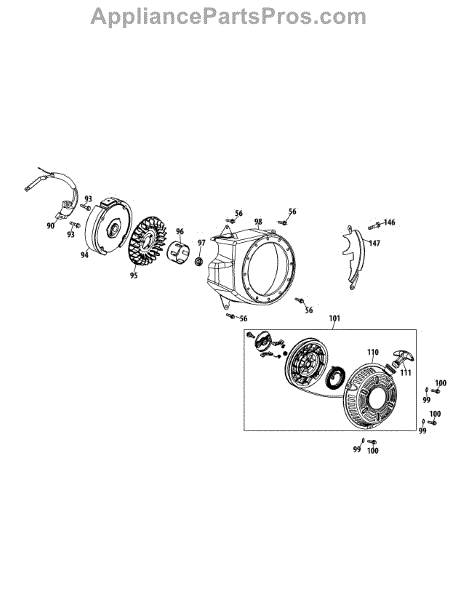 AppliancePartsPros.com

93
90
93
94
95
96
97
56
98
56
146
147
56
56
101
110
111
100
99
100
99
99
100