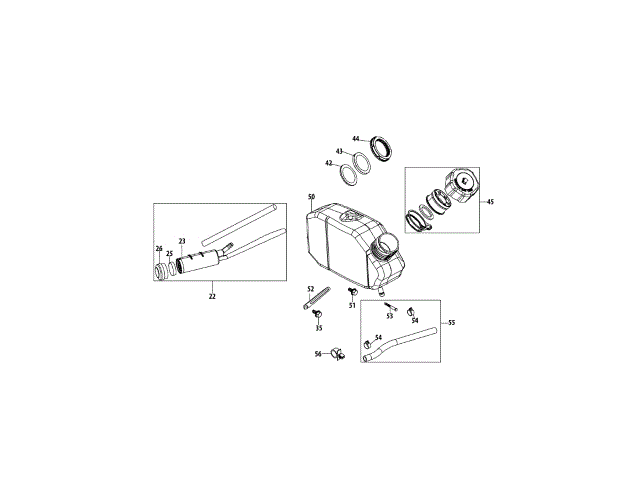 44
43
42
45
50
26
25
23
22
52
51
35
53
54
55
54
56