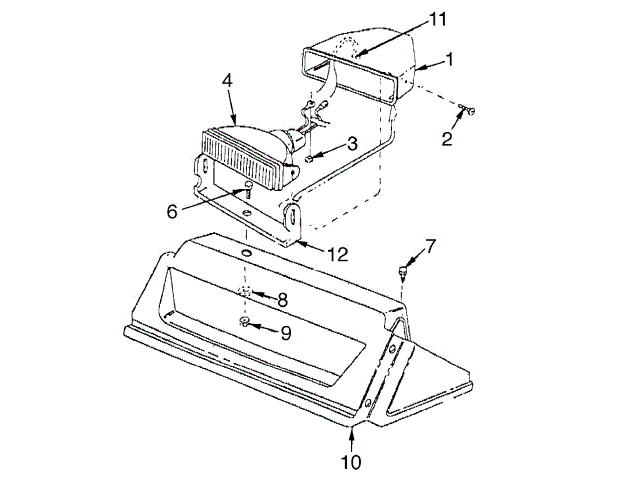 11
1
4
2
3
6
12
7
8
9
10