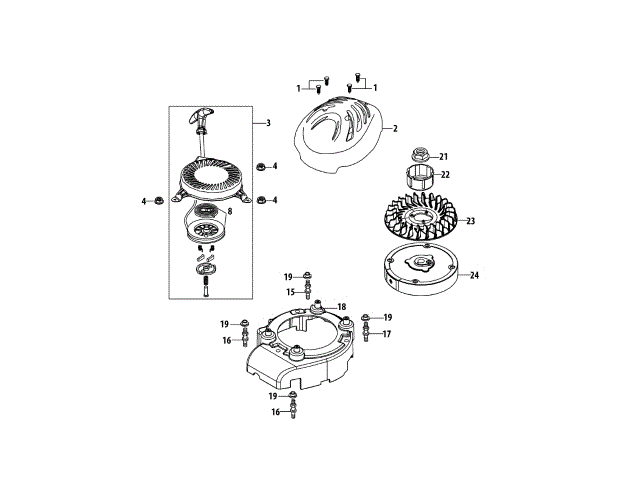 1
1
3
2
4
21
22
4
4
8
23
24
19
15
18
19
19
16
17
19
16