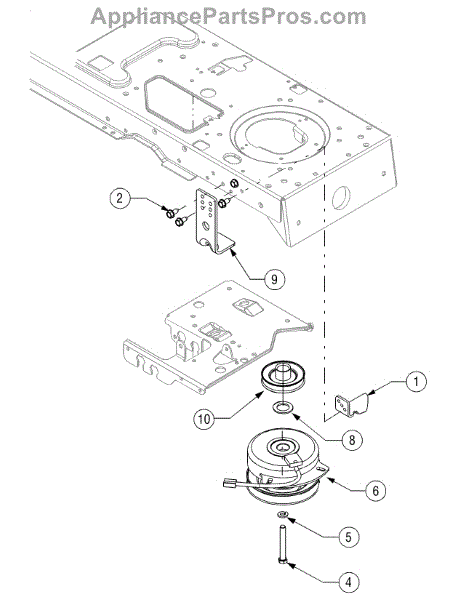 AppliancePartsPros.com

2

9

1

10

8

6

5

4