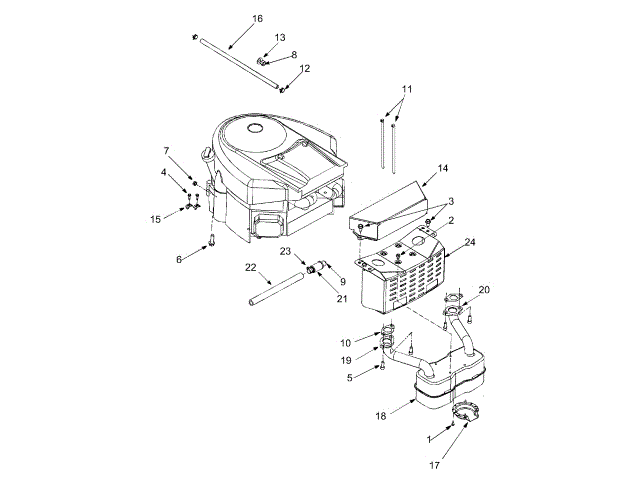 16
13
8
12
11
7
4
15
14
3
2
24
6
23
22
9
21
20
10
19
5
18
1
17