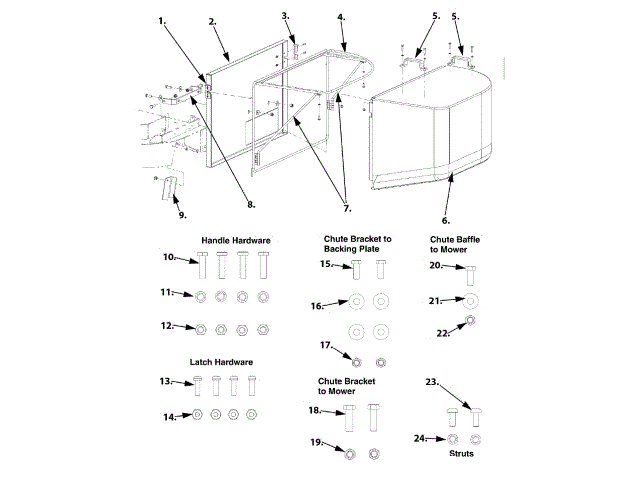 1.
2.
3.
4.
5.
5.
6.
7.
8.
9.

Handle Hardware
10.
11.
12.

Latch Hardware
13.
14.

Chute Bracket to Backing Plate
15.
16.
17.

Chute Bracket to Mower
18.
19.

Chute Baffle to Mower
20.
21.
22.

23.
24.
Struts