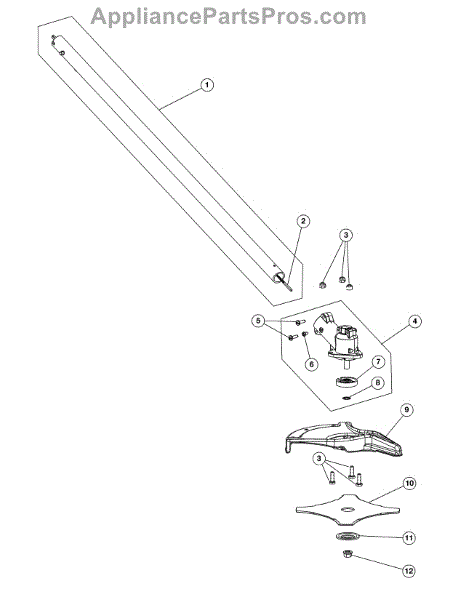 AppliancePartsPros.com

1
2
3
5
4
6
7
8
9
3
10
11
12